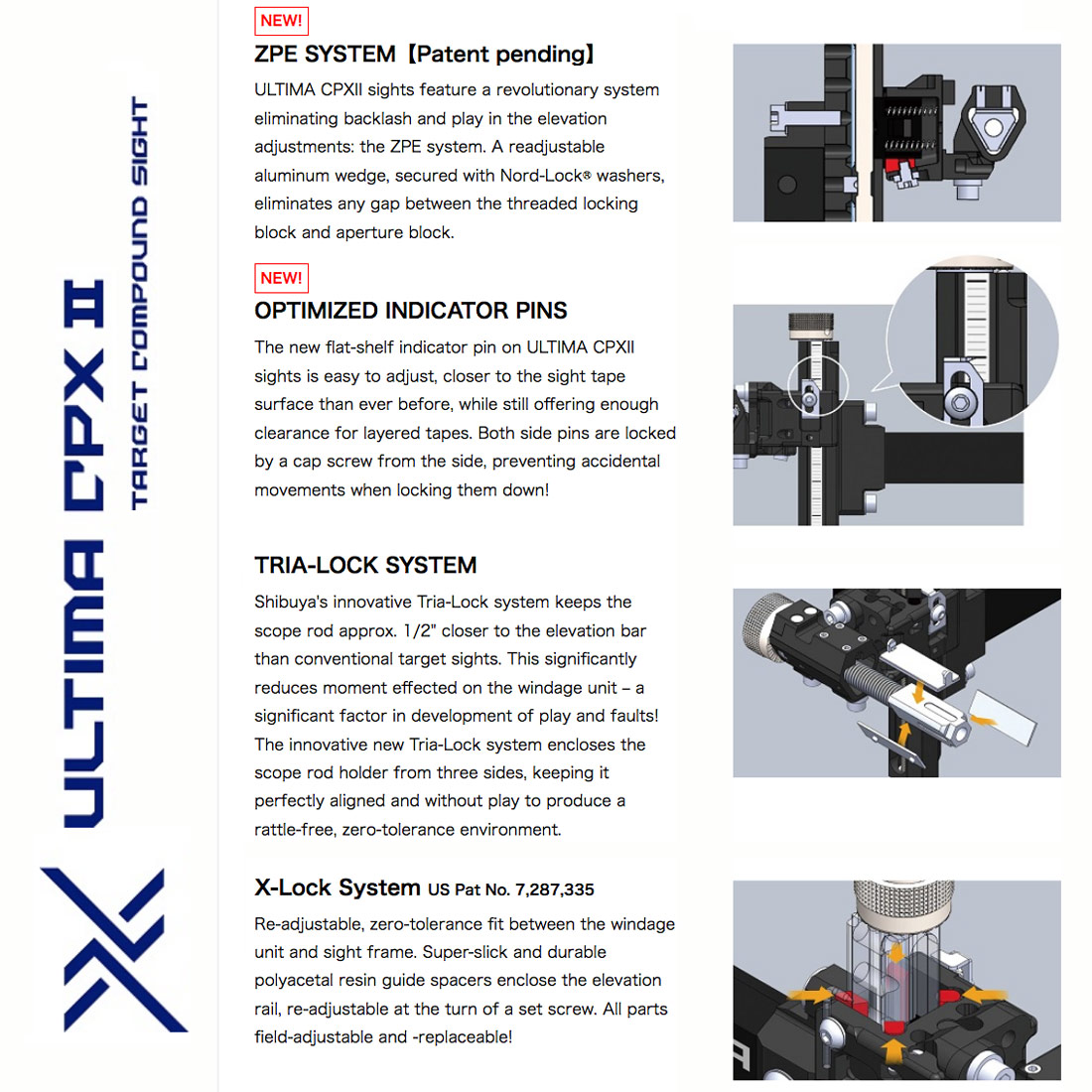 ULTIMA CPX II
TARGET COMPOUND SIGHT

NEW!
ZPE SYSTEM【Patent pending】
ULTIMA CPXII sights feature a revolutionary system eliminating backlash and play in the elevation adjustments: the ZPE system. A readjustable aluminum wedge, secured with Nord-Lock® washers, eliminates any gap between the threaded locking block and aperture block.

NEW!
OPTIMIZED INDICATOR PINS
The new flat-shelf indicator pin on ULTIMA CPXII sights is easy to adjust, closer to the sight tape surface than ever before, while still offering enough clearance for layered tapes. Both side pins are locked by a cap screw from the side, preventing accidental movements when locking them down!

TRIA-LOCK SYSTEM
Shibuya's innovative Tria-Lock system keeps the scope rod approx. 1/2" closer to the elevation bar than conventional target sights. This significantly reduces moment effected on the windage unit – a significant factor in development of play and faults! The innovative new Tria-Lock system encloses the scope rod holder from three sides, keeping it perfectly aligned and without play to produce a rattle-free, zero-tolerance environment.

X-Lock System US Pat No. 7,287,335
Re-adjustable, zero-tolerance fit between the windage unit and sight frame. Super-slick and durable polyacetal resin guide spacers enclose the elevation rail, re-adjustable at the turn of a set screw. All parts field-adjustable and -replaceable!